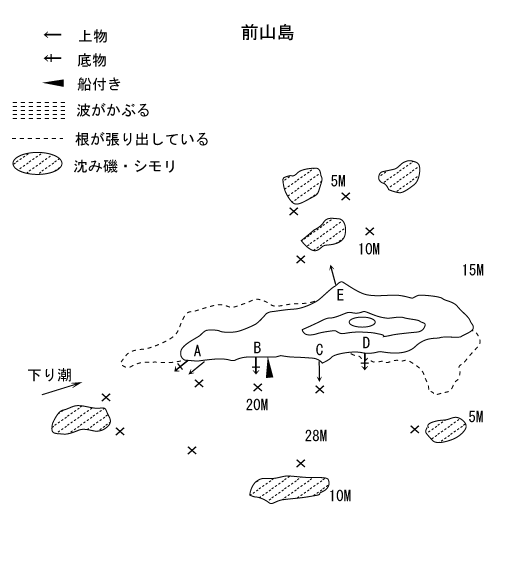 前山島

上物
底物
船付き
波がかぶる
根が張り出している
沈み磯・シモリ

5M
10M
15M
E
A
B
C
D
下り潮
20M
28M
5M
10M